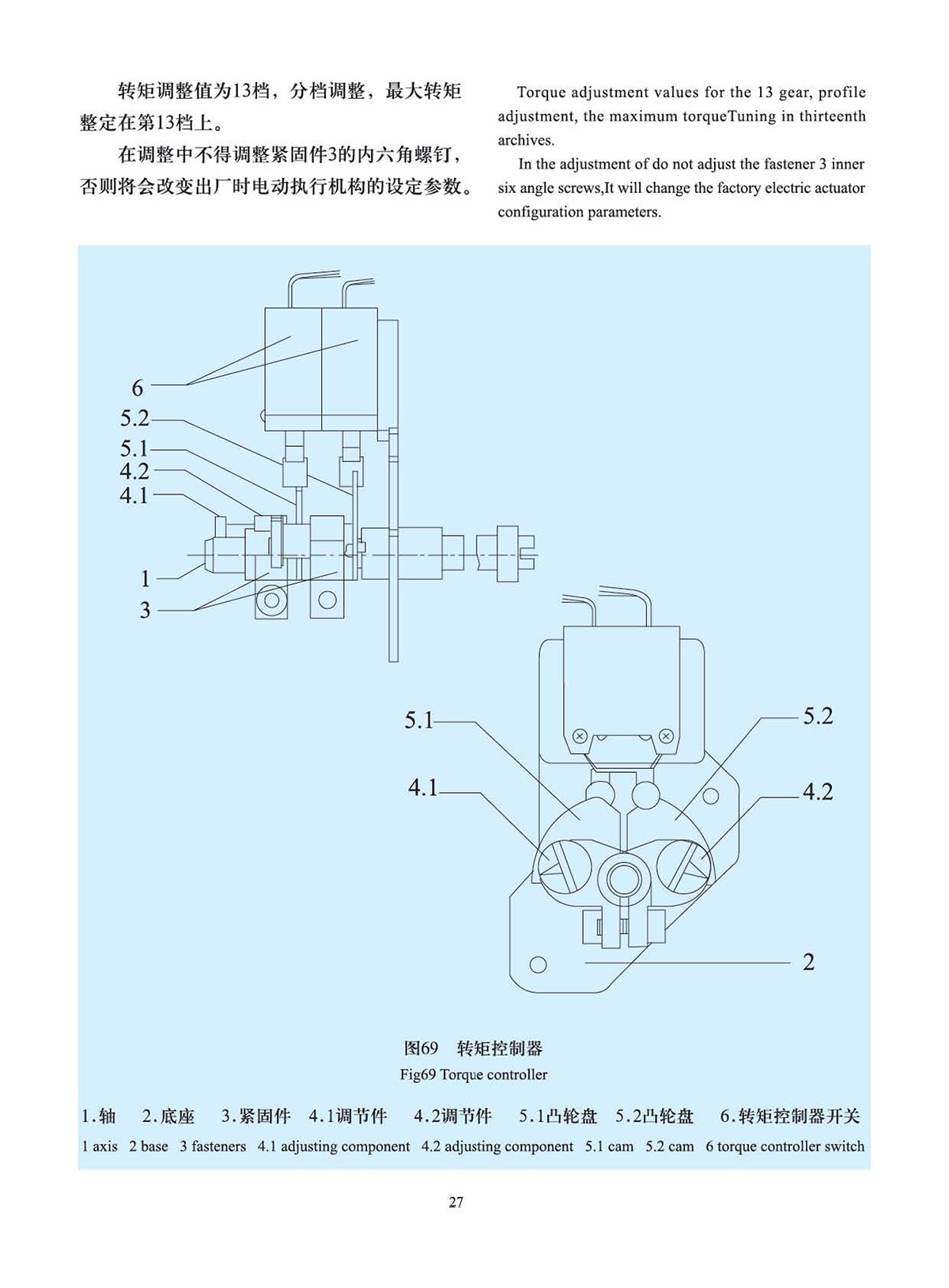 转矩调整值为13档，分档调整，最大转矩整定在第13档上。

在调整中不得调整紧固件3的内六角螺钉，否则将会改变出厂时电动执行机构的设定参数。

Torque adjustment values for the 13 gear, profile adjustment, the maximum torqueTuning in thirteenth archives.

In the adjustment of do not adjust the fastener 3 inner six angle screws,It will change the factory electric actuator configuration parameters.

6
5.2
5.1
4.2
4.1
1
3

5.1
4.1
5.2
4.2
2

图69 转矩控制器
Fig69 Torque controller

1.轴 2.底座 3.紧固件 4.1调节件 4.2调节件 5.1凸轮盘 5.2凸轮盘 6.转矩控制器开关
1 axis 2 base 3 fasteners 4.1 adjusting component 4.2 adjusting component 5.1 cam 5.2 cam 6 torque controller switch

27